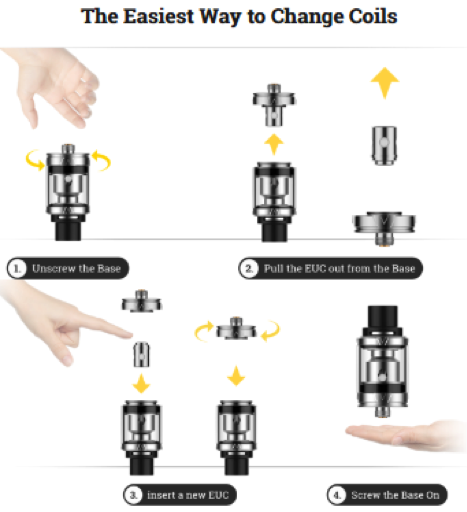 The Easiest Way to Change Coils

1. Unscrew the Base

2. Pull the EUC out from the Base

3. insert a new EUC

4. Screw the Base On